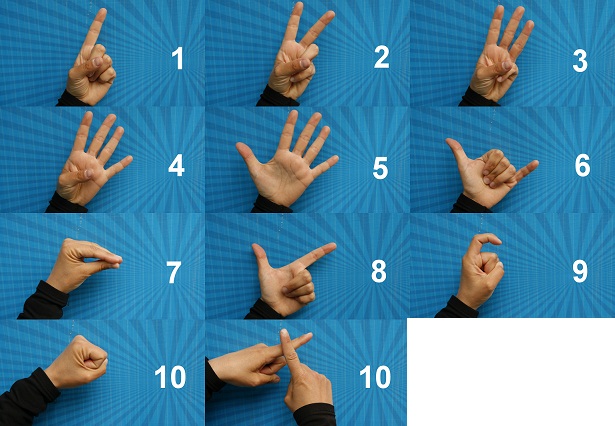 1

2

3

4

5

6

7

8

9

10

10